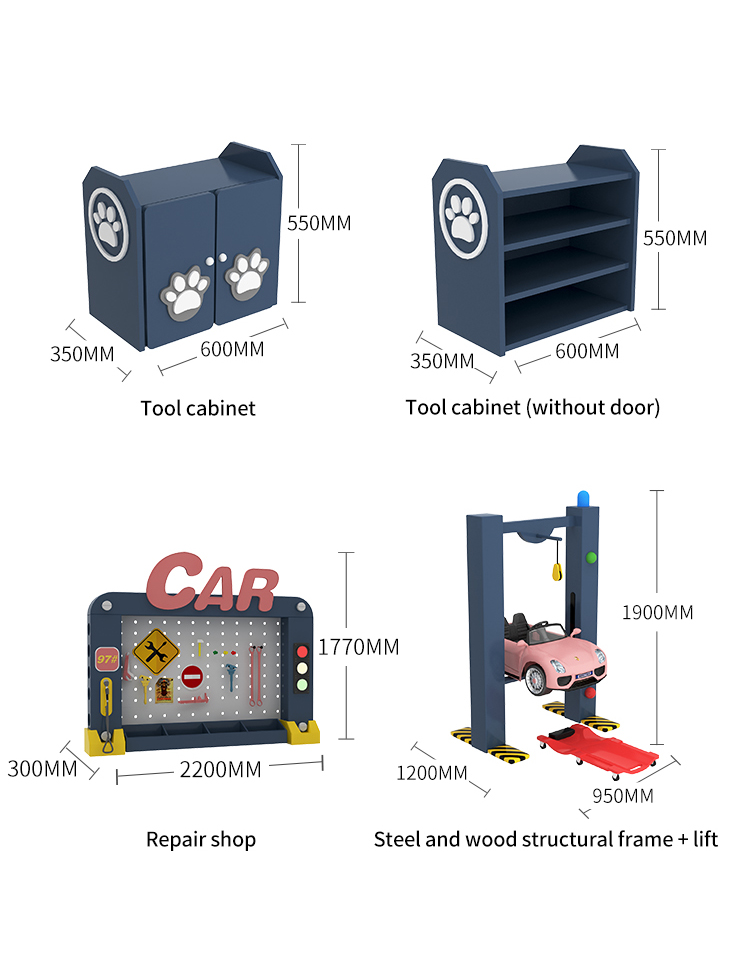 550MM
350MM
600MM
Tool cabinet

550MM
350MM
600MM
Tool cabinet (without door)

CAR
97#
1770MM
300MM
2200MM
Repair shop

1900MM
1200MM
950MM
Steel and wood structural frame + lift